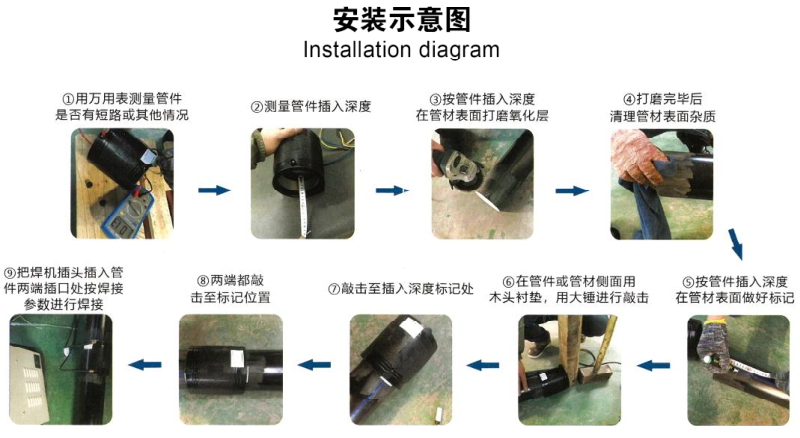 安装示意图
Installation diagram

①用万用表测量管件是否有短路或其他情况

②测量管件插入深度

③按管件插入深度在管材表面打磨氧化层

④打磨完毕后清理管材表面杂质

⑤按管件插入深度在管材表面做好标记

⑥在管件或管材侧面用木头衬垫，用大锤进行敲击

⑦敲击至插入深度标记处

⑧两端都敲击至标记位置

⑨把焊机插头插入管件两端插口处按焊接参数进行焊接